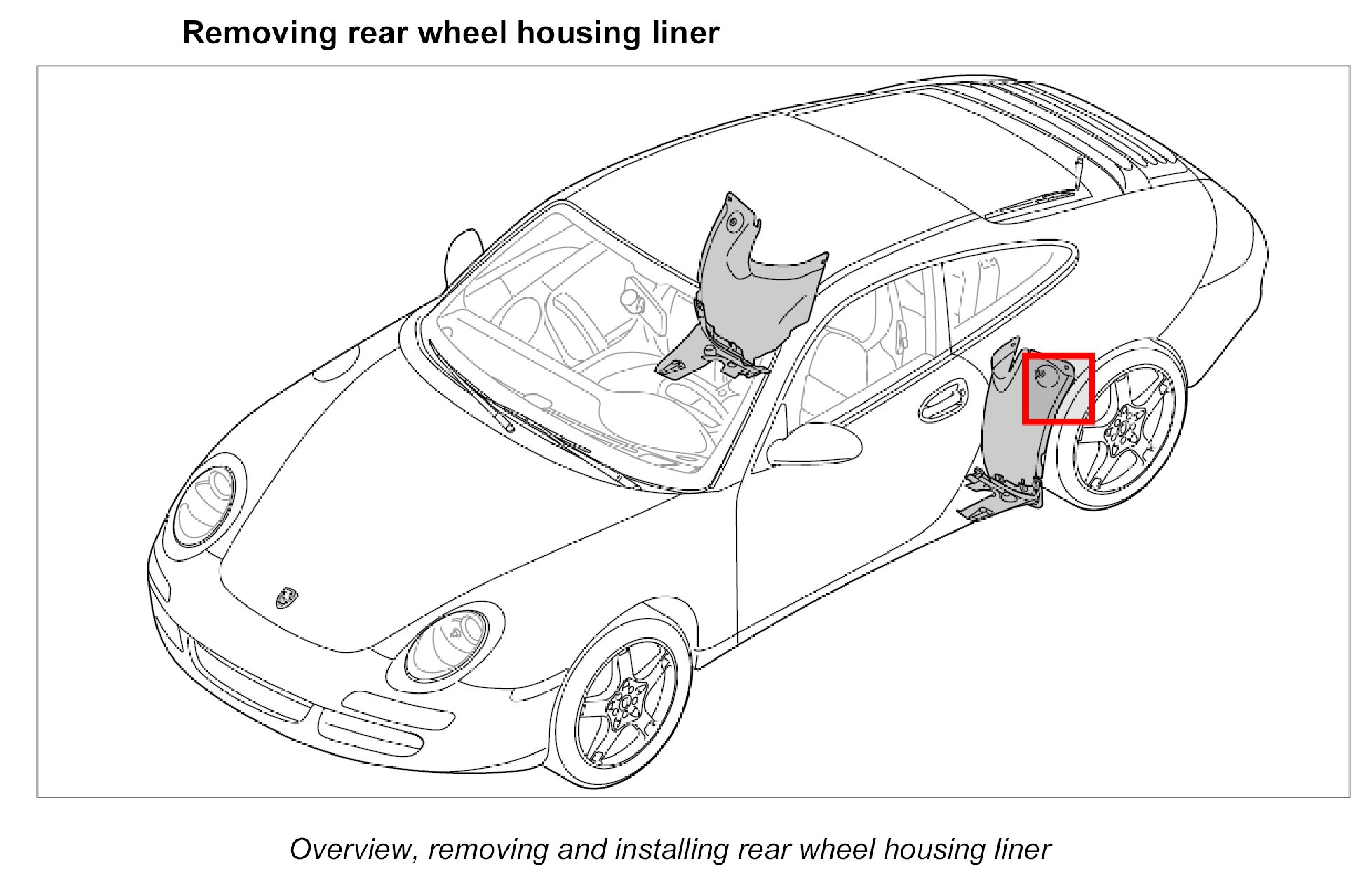 Removing rear wheel housing liner

Overview, removing and installing rear wheel housing liner