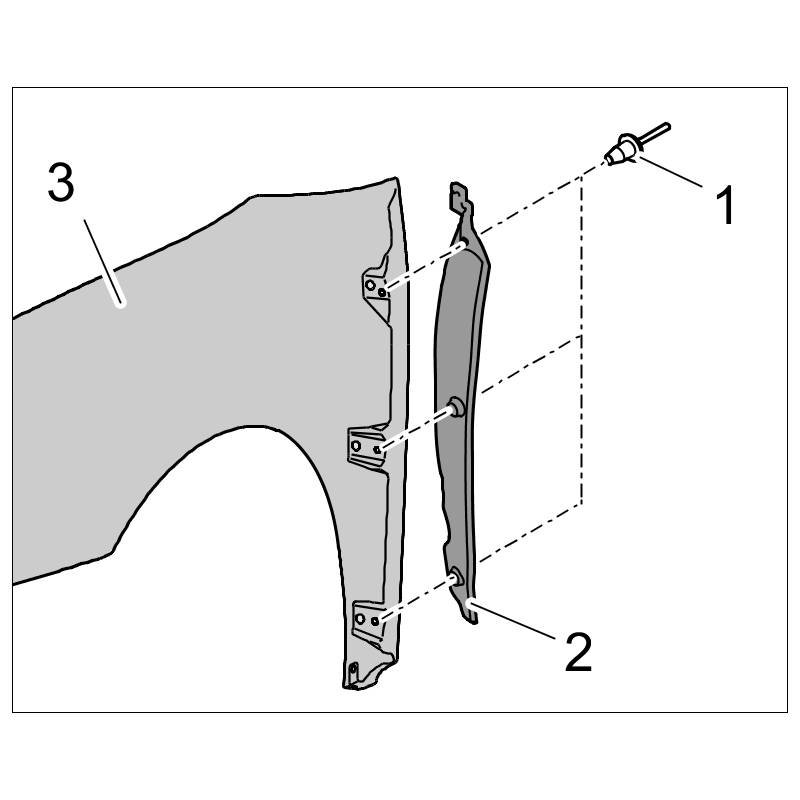 3
1
2