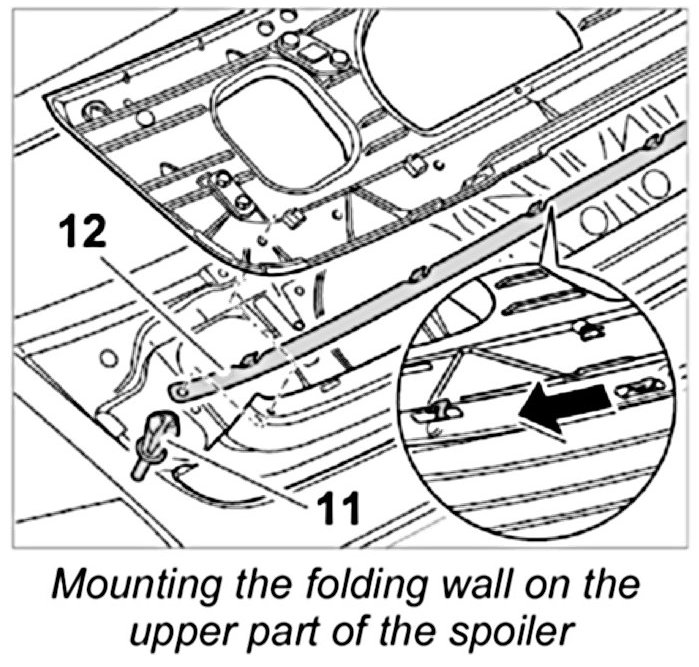 12

11

Mounting the folding wall on the upper part of the spoiler