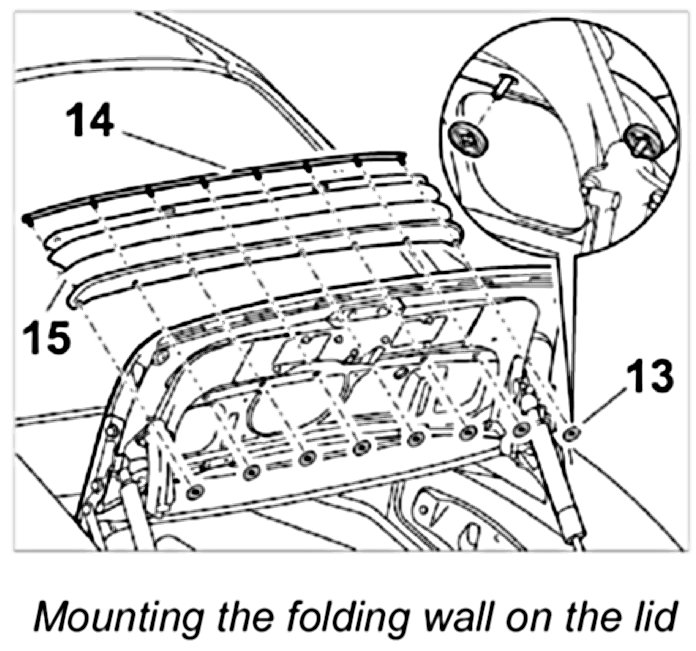 14

15

13

Mounting the folding wall on the lid