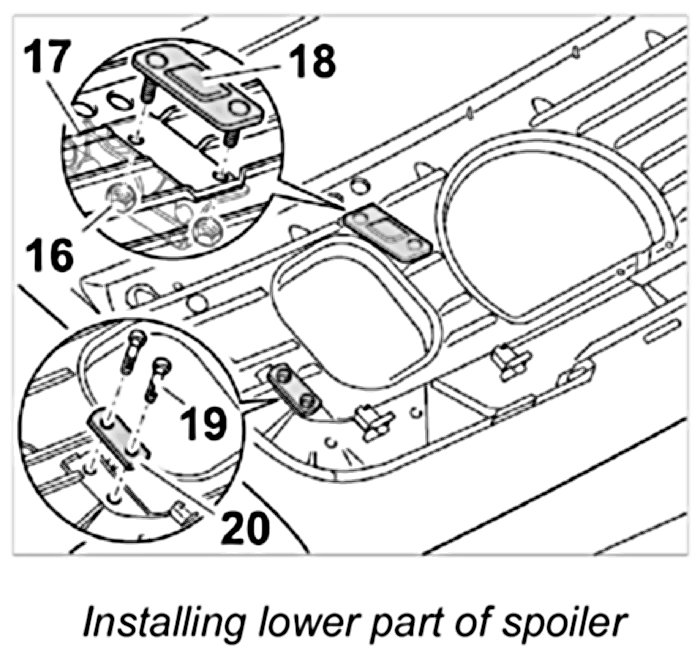 17
18
16
19
20

Installing lower part of spoiler