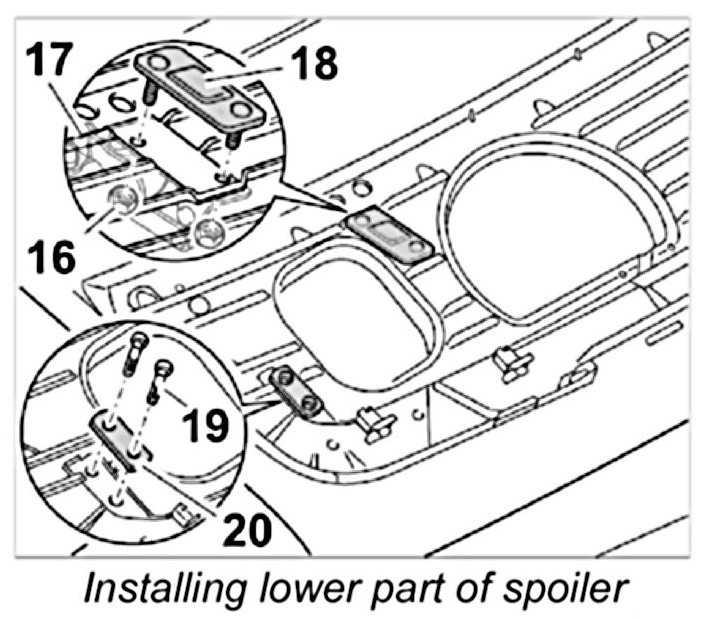 17
18
16
19
20
Installing lower part of spoiler