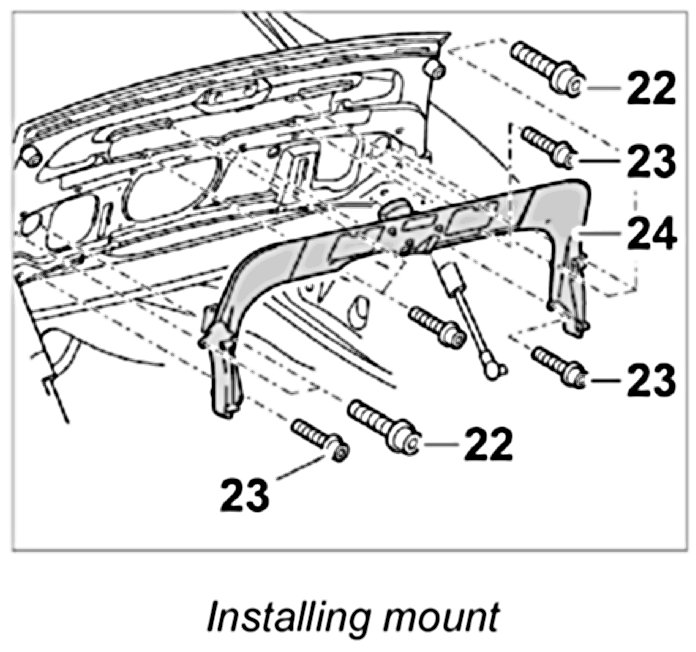 22
23
24
23
22
23

Installing mount