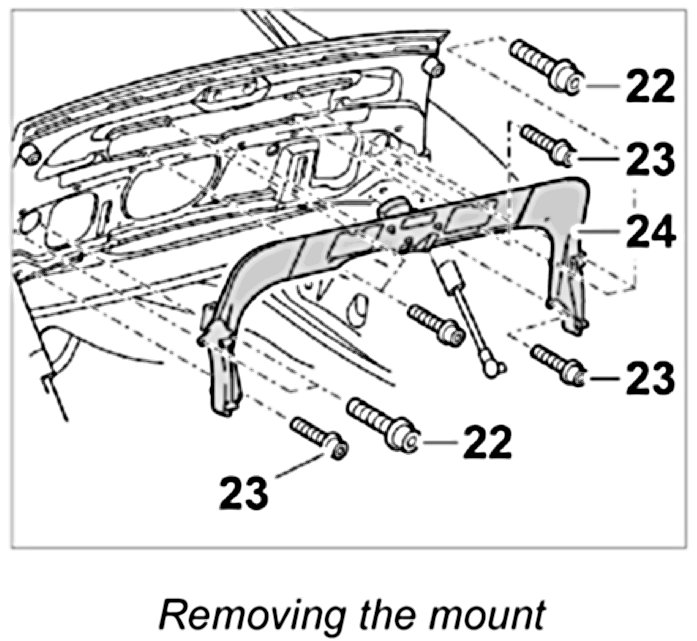 22
23
24
23
22
23

Removing the mount