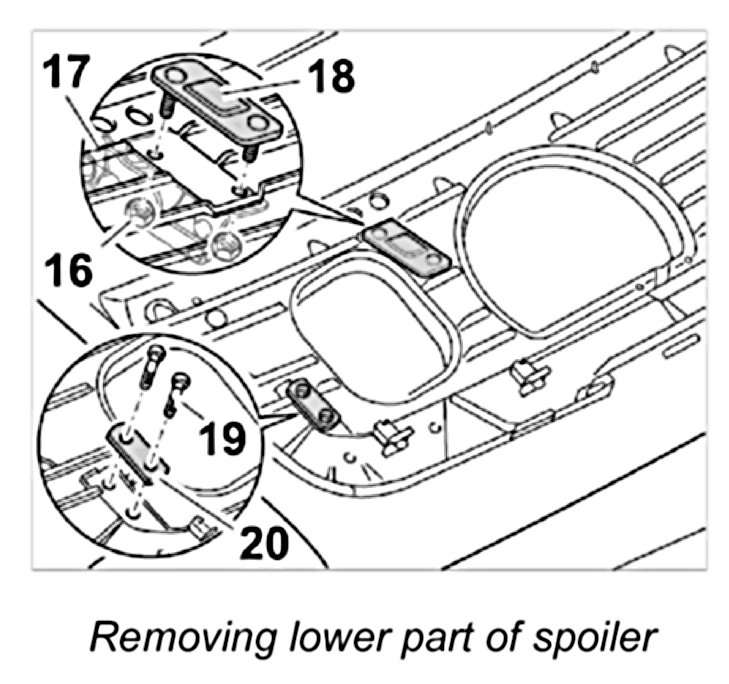 17
18
16
19
20

Removing lower part of spoiler