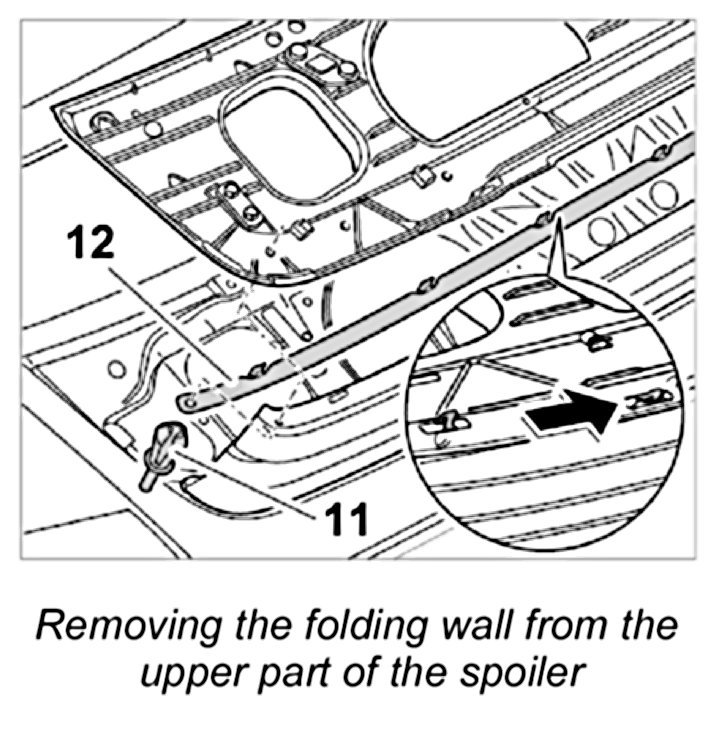 12

11

Removing the folding wall from the upper part of the spoiler