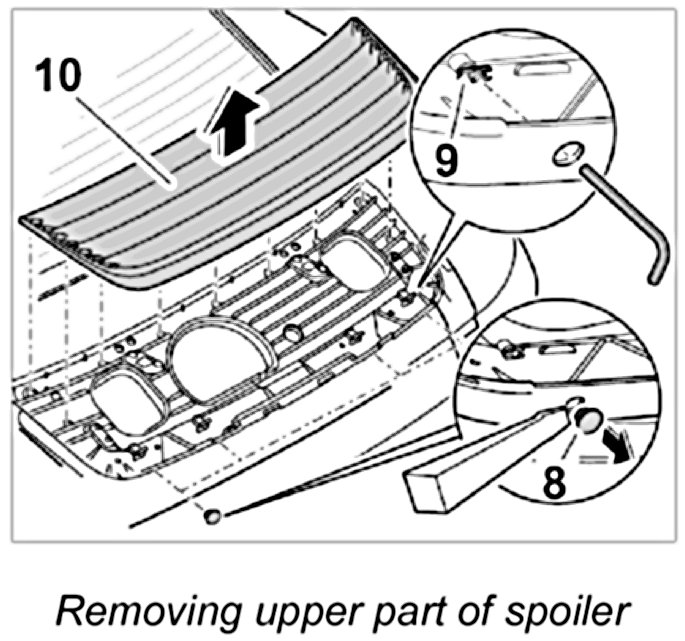 10

9

8

Removing upper part of spoiler