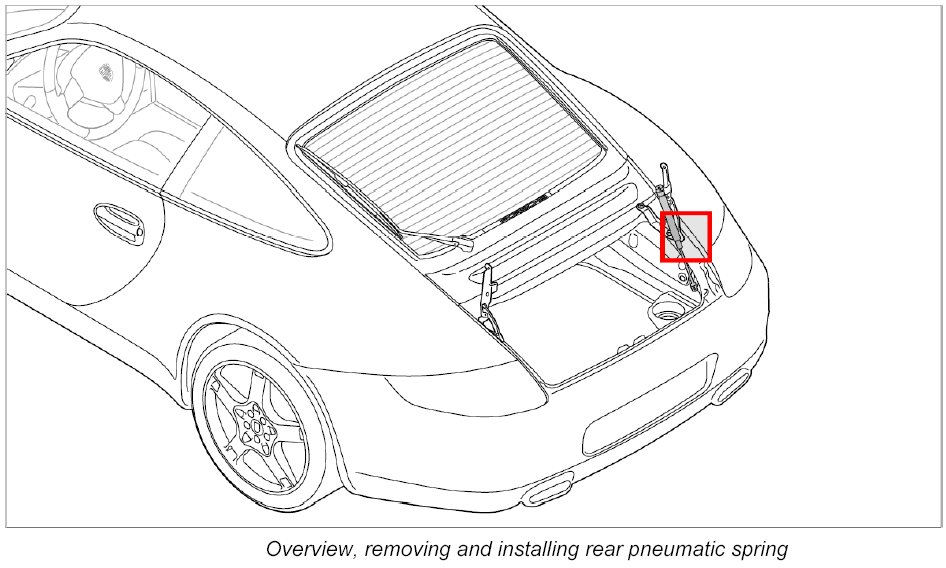 Overview, removing and installing rear pneumatic spring