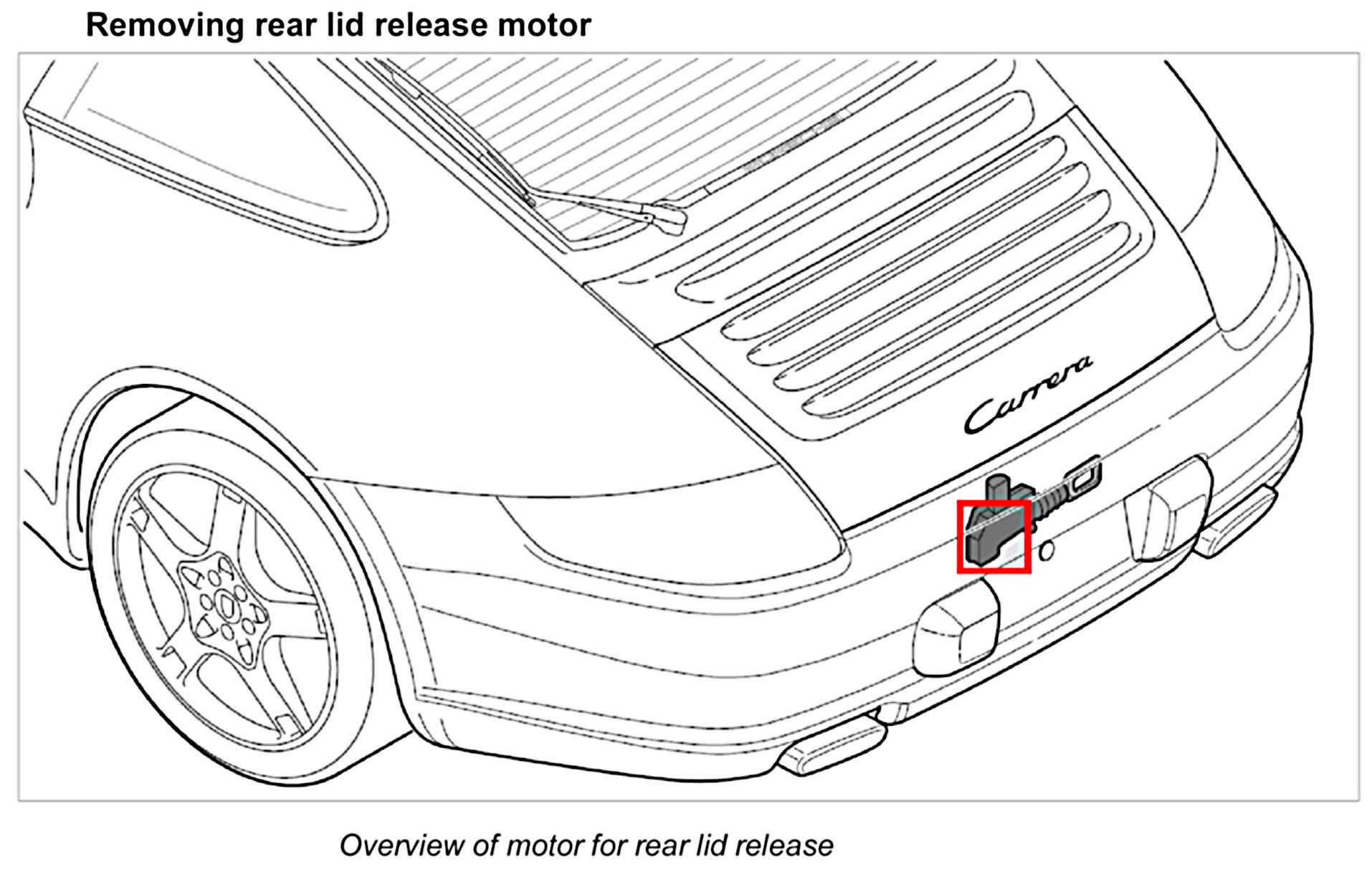 Removing rear lid release motor

Carrera

Overview of motor for rear lid release