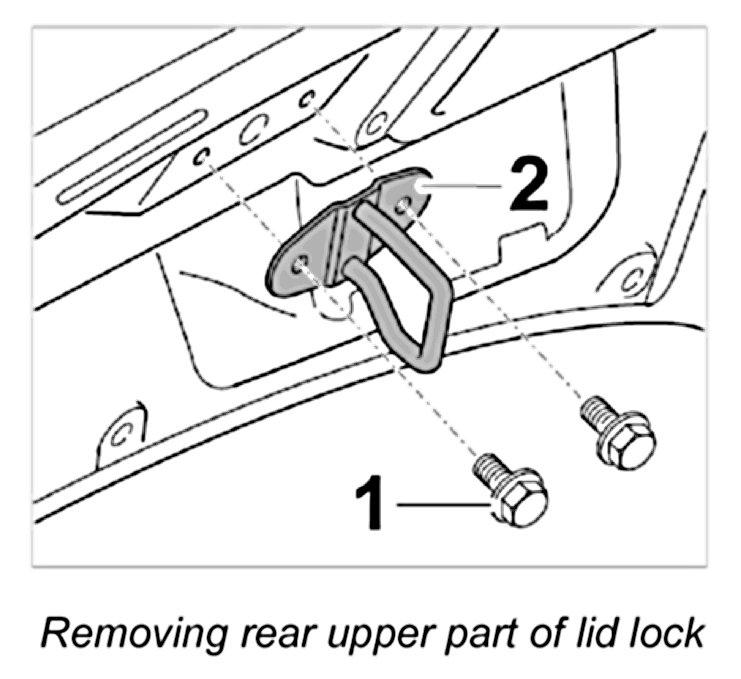 2

1

Removing rear upper part of lid lock