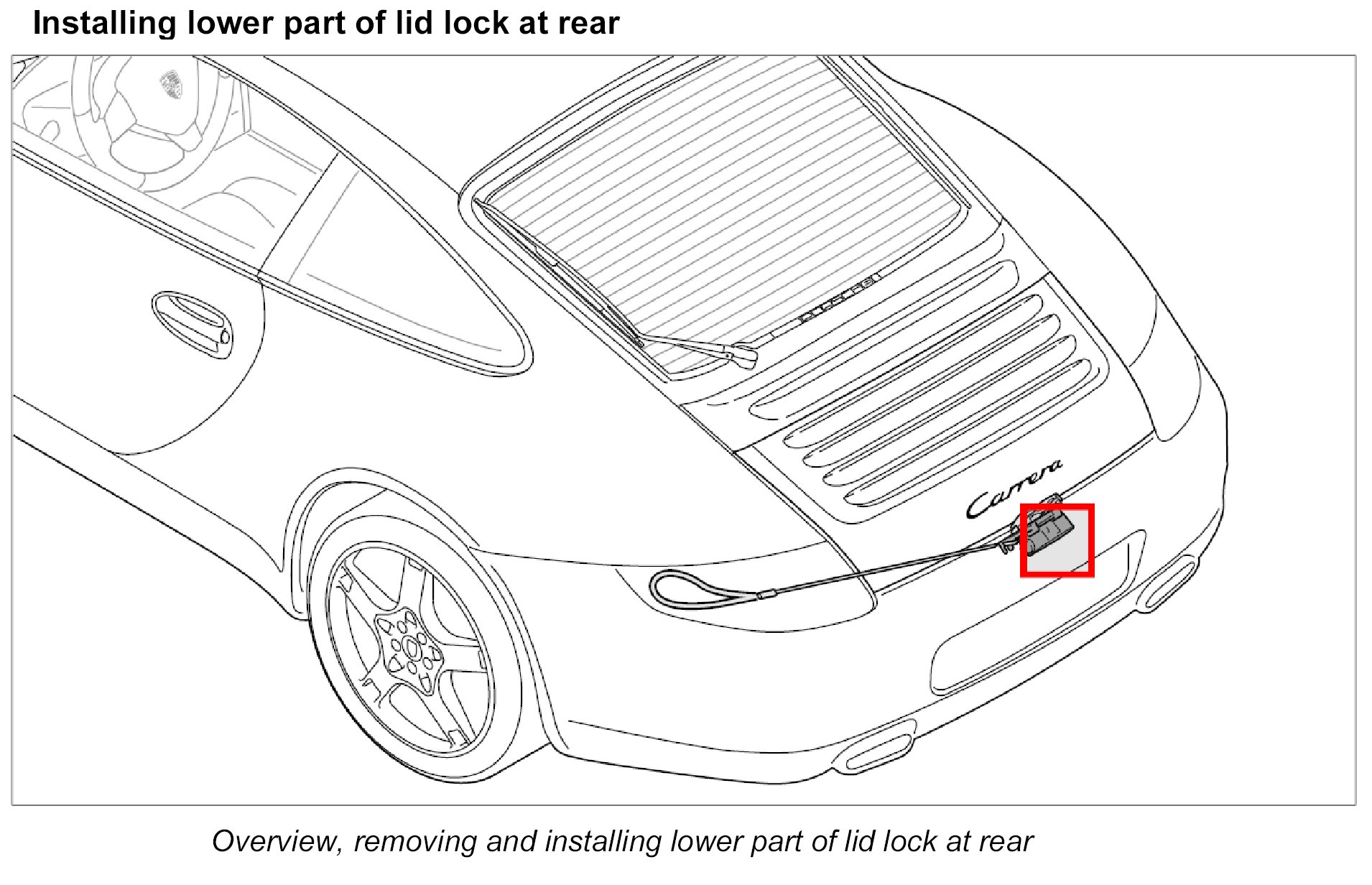 Installing lower part of lid lock at rear

Carrera

Overview, removing and installing lower part of lid lock at rear