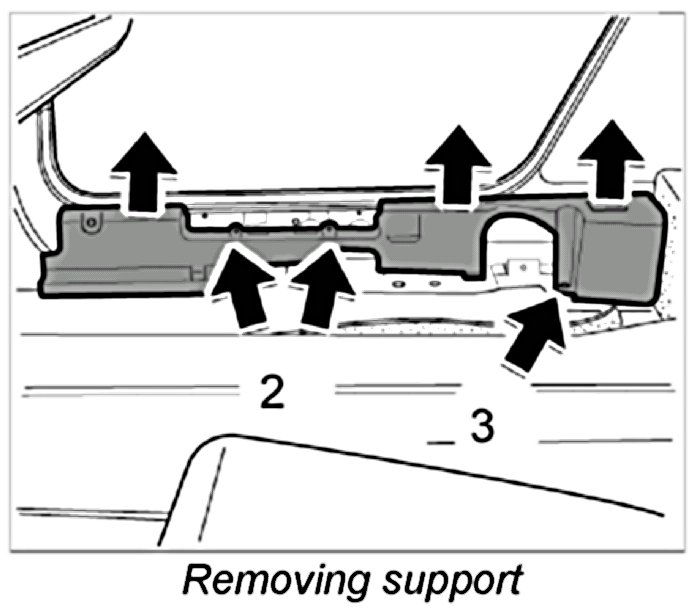 2
3
Removing support