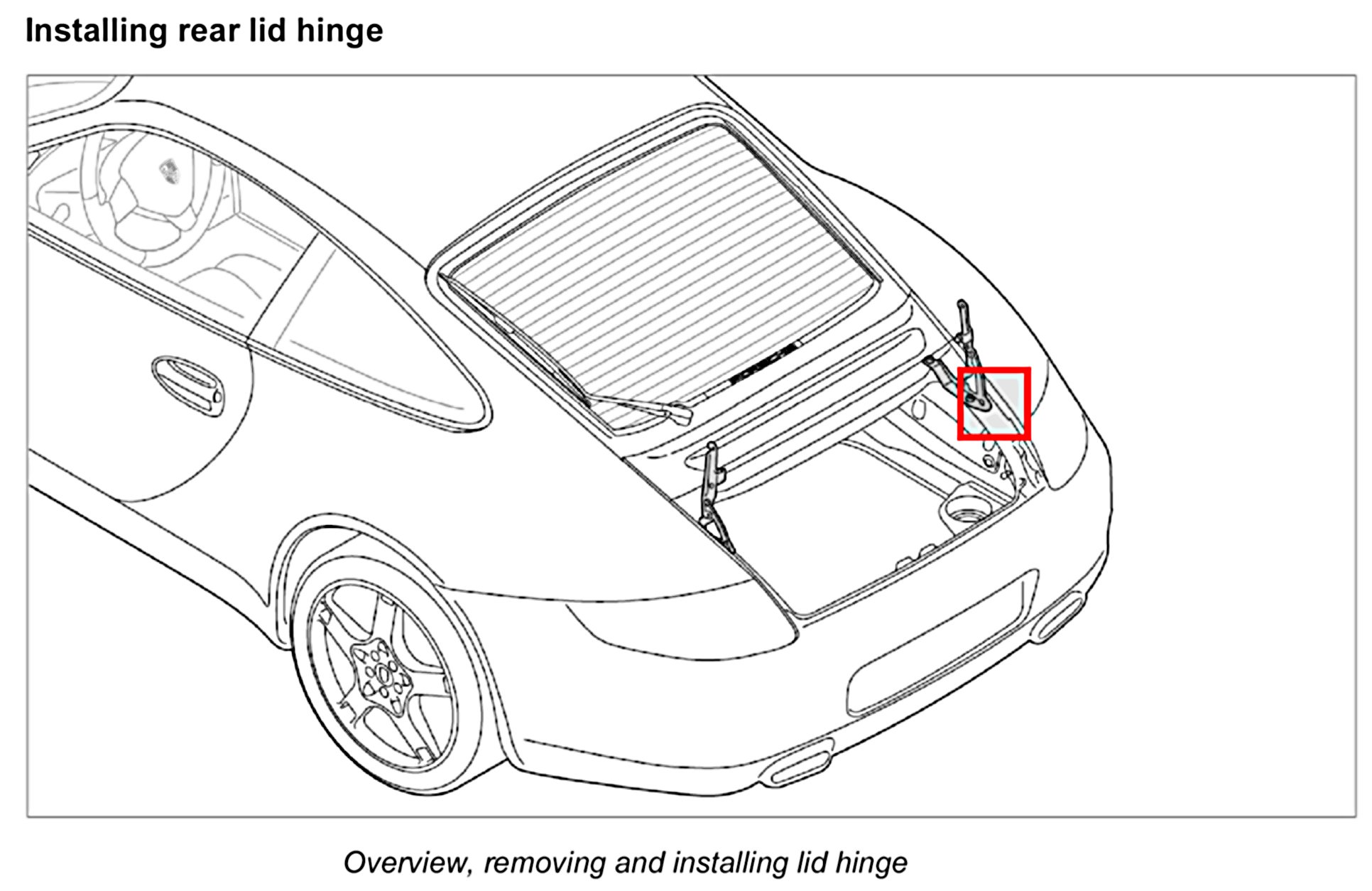 Installing rear lid hinge

Overview, removing and installing lid hinge