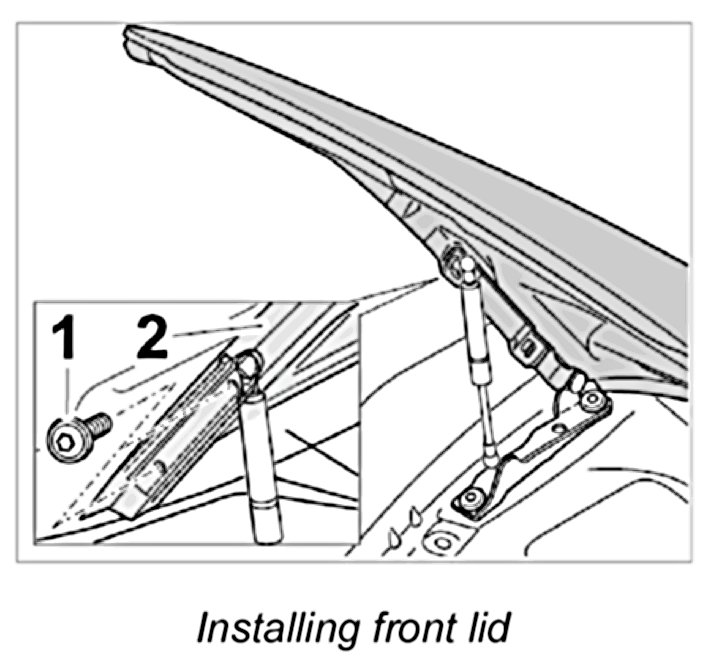 1
2

Installing front lid