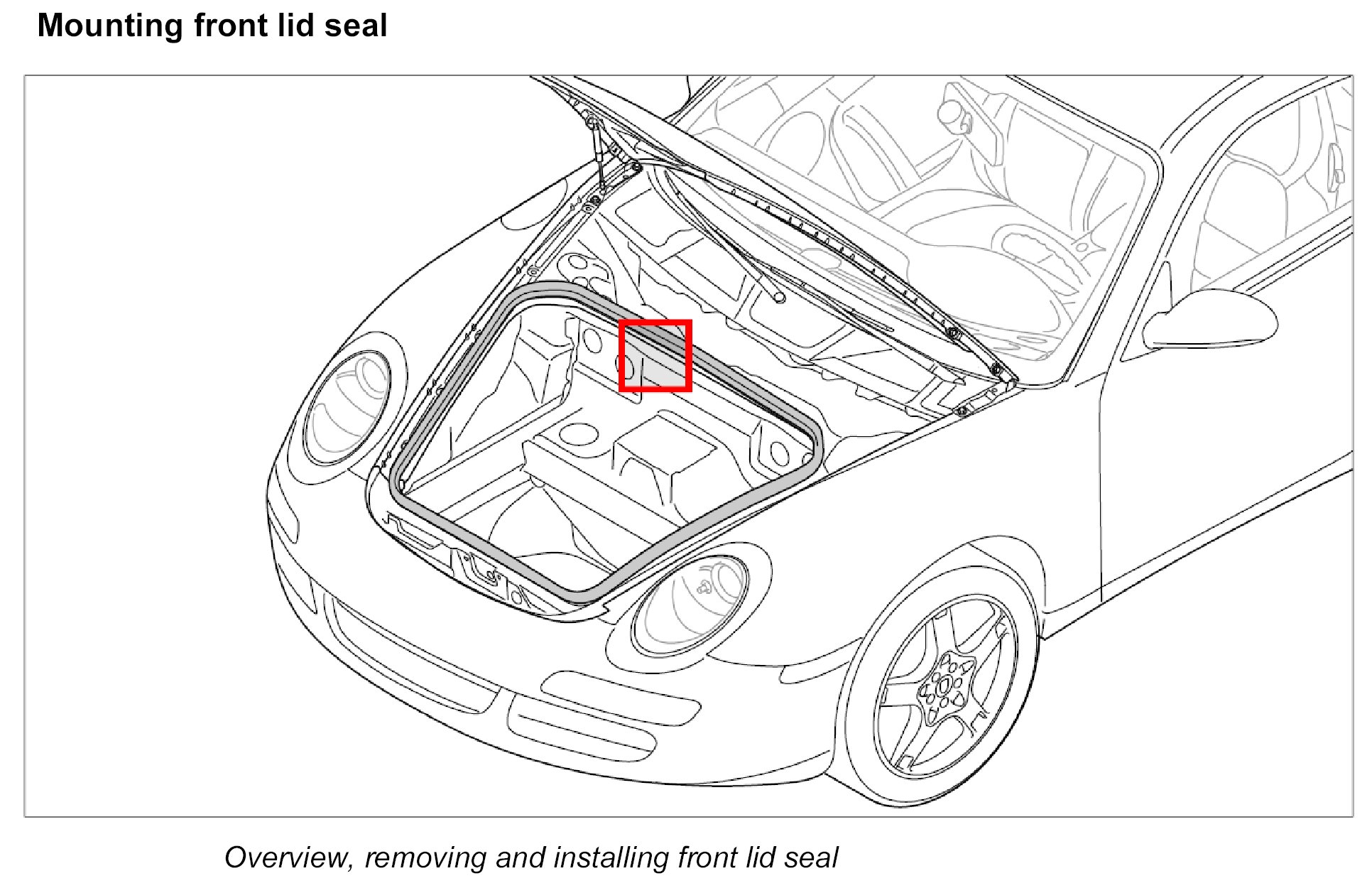 Mounting front lid seal

Overview, removing and installing front lid seal