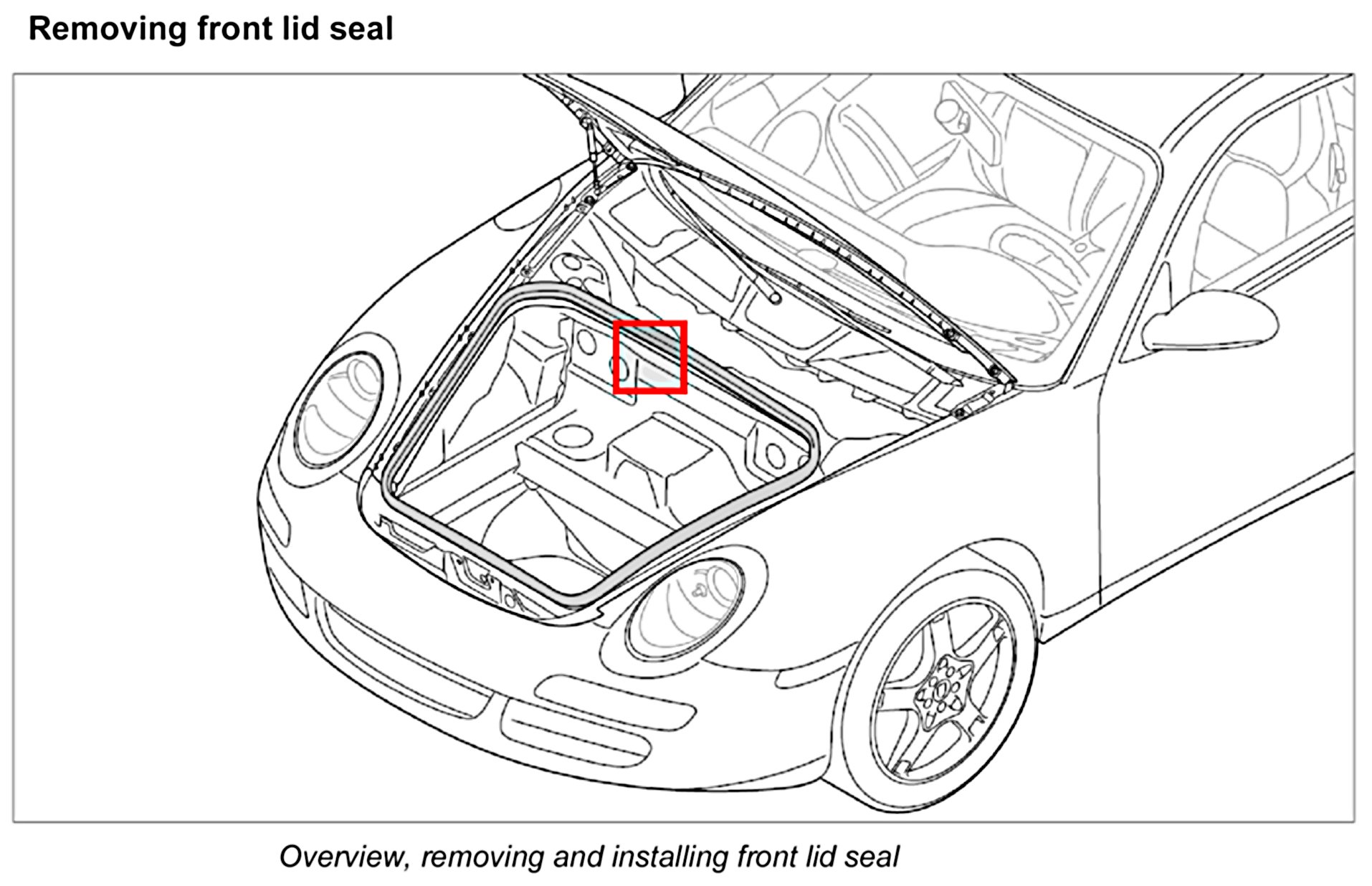 Removing front lid seal

Overview, removing and installing front lid seal