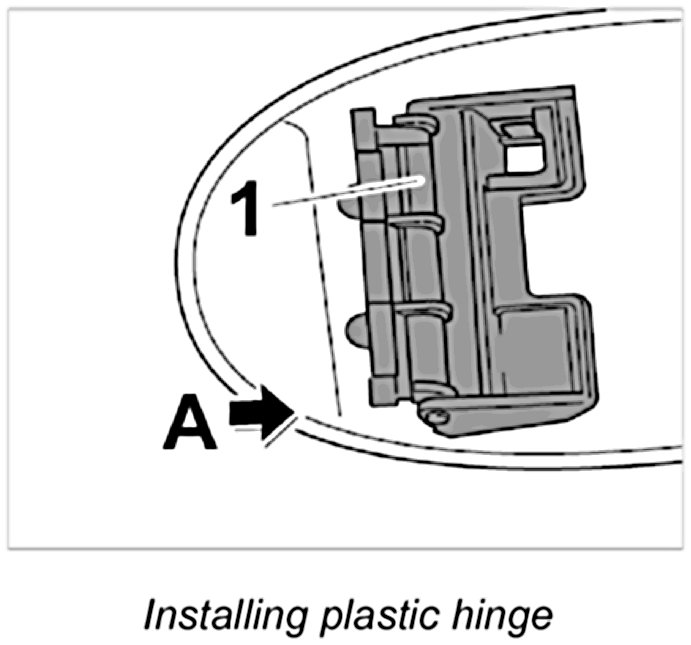 1

A

Installing plastic hinge