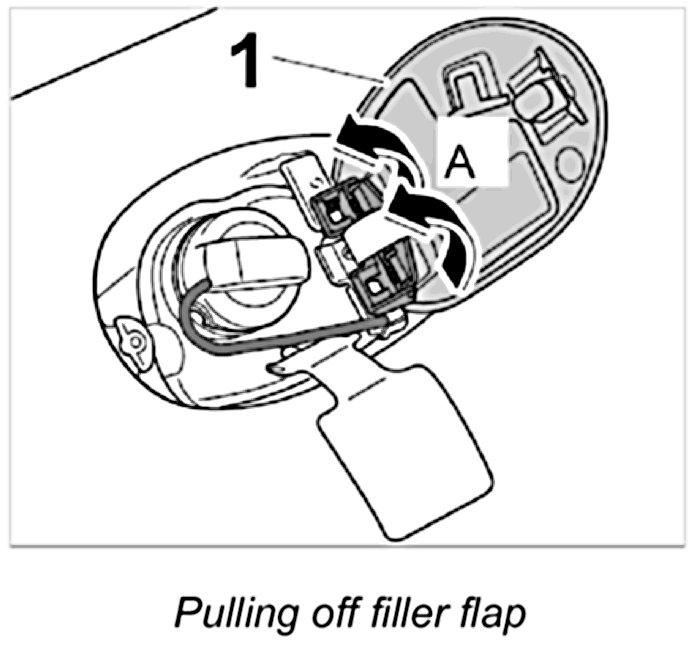 1

A

Pulling off filler flap