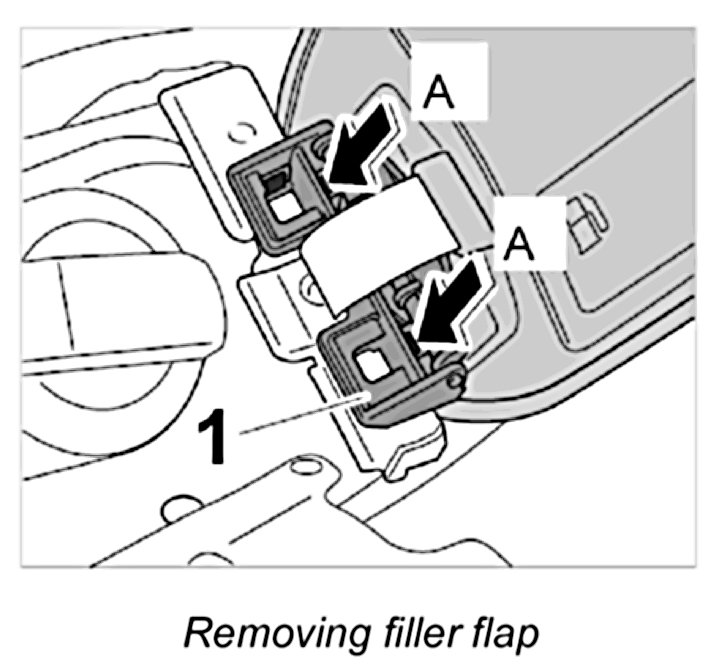 A
A
1

Removing filler flap