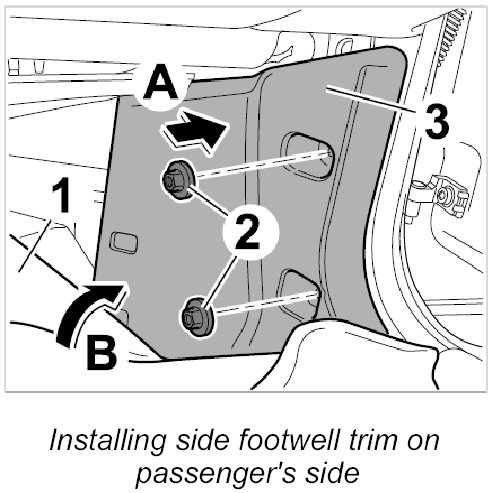 A
3
1
2
B

Installing side footwell trim on passenger's side