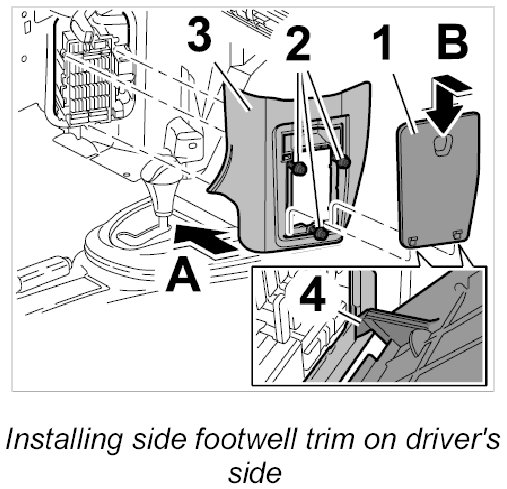 3
2
1
B
A
4

Installing side footwell trim on driver's side