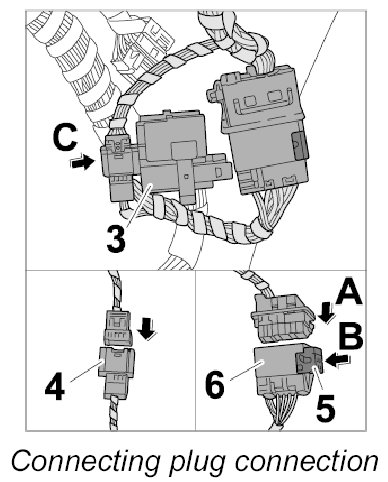 C
3
4
A
B
6
5
Connecting plug connection