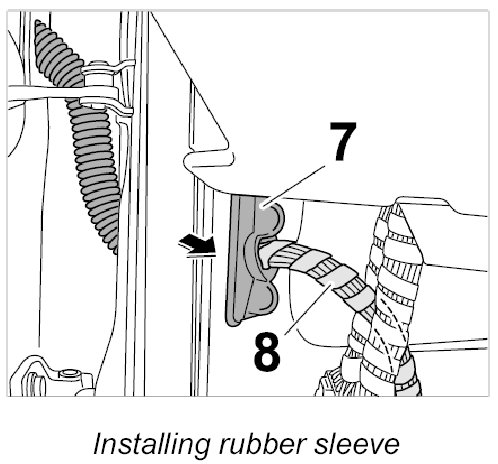 7
8
Installing rubber sleeve