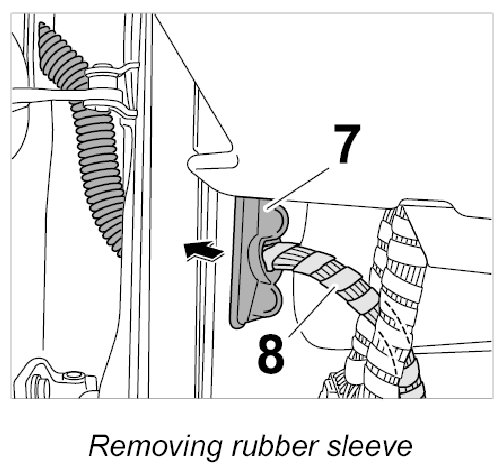 7
8
Removing rubber sleeve