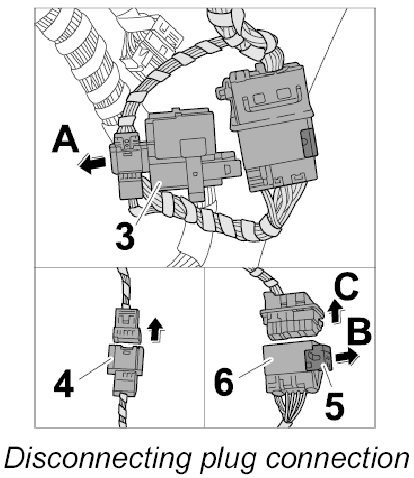 A

3

4

C

B

6

5

Disconnecting plug connection