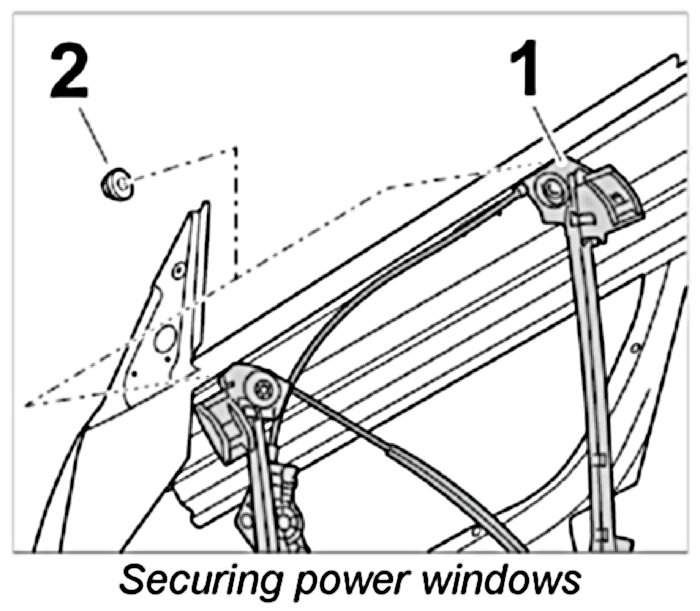 2

1

Securing power windows