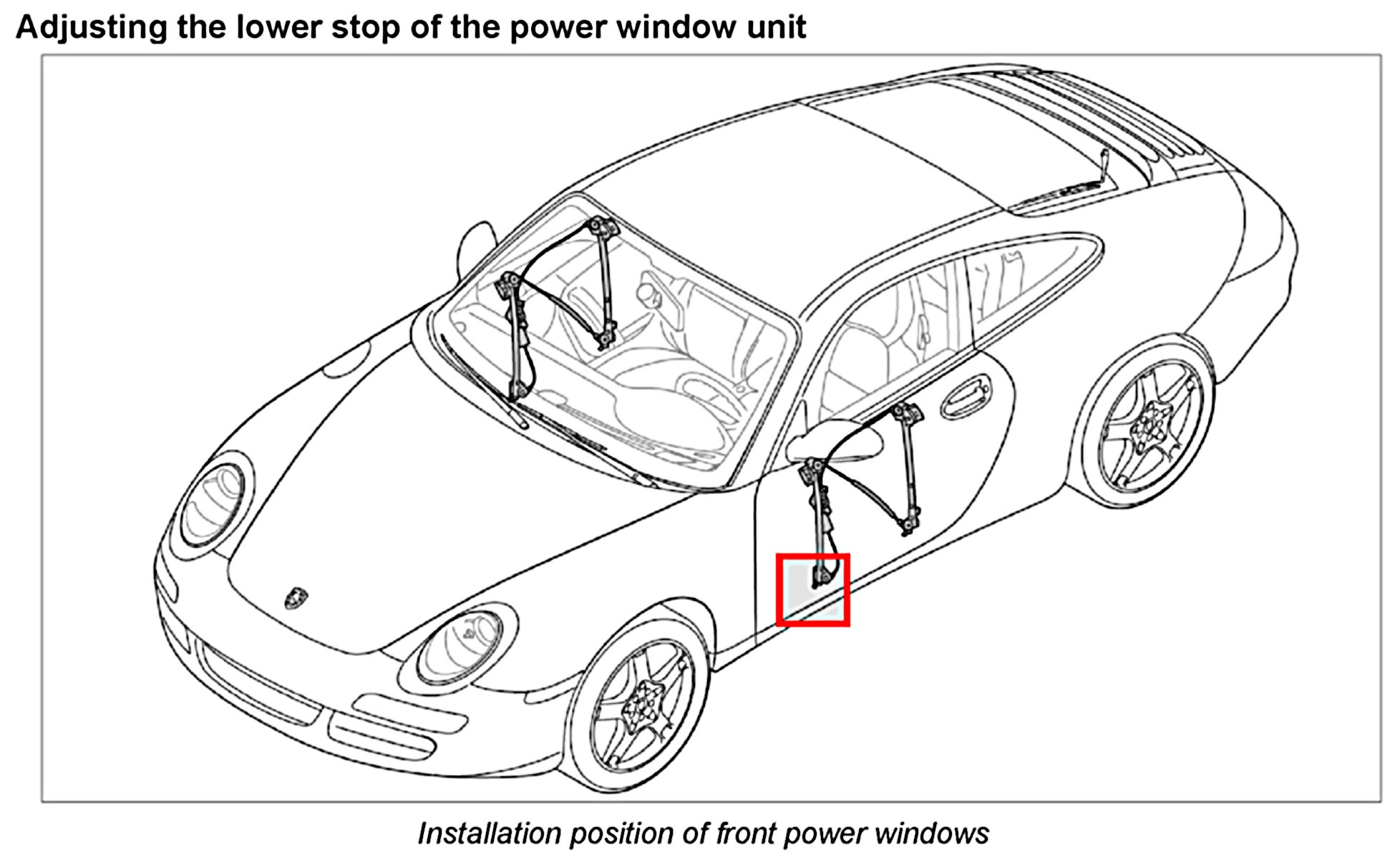 Adjusting the lower stop of the power window unit

Installation position of front power windows