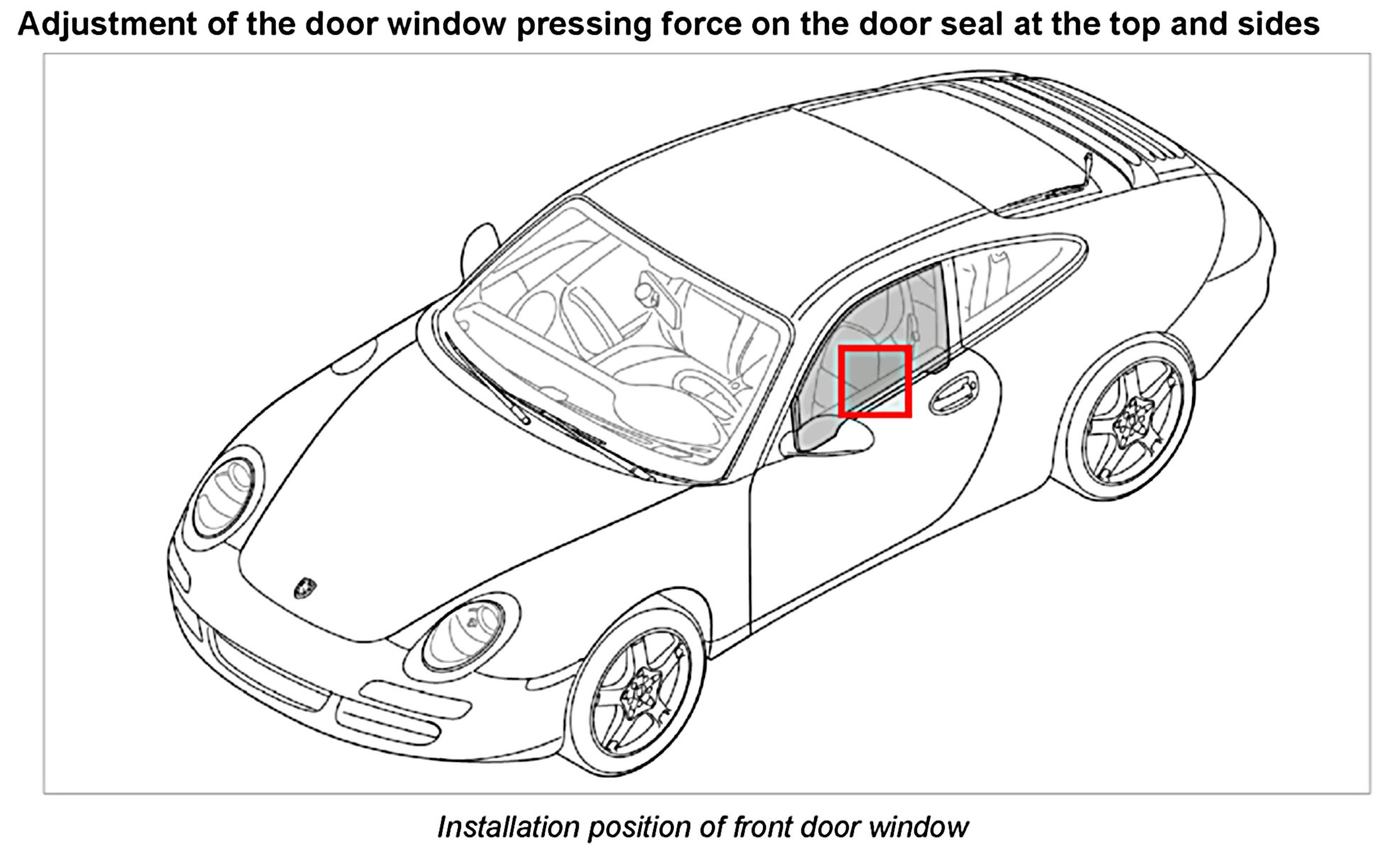 Adjustment of the door window pressing force on the door seal at the top and sides

Installation position of front door window