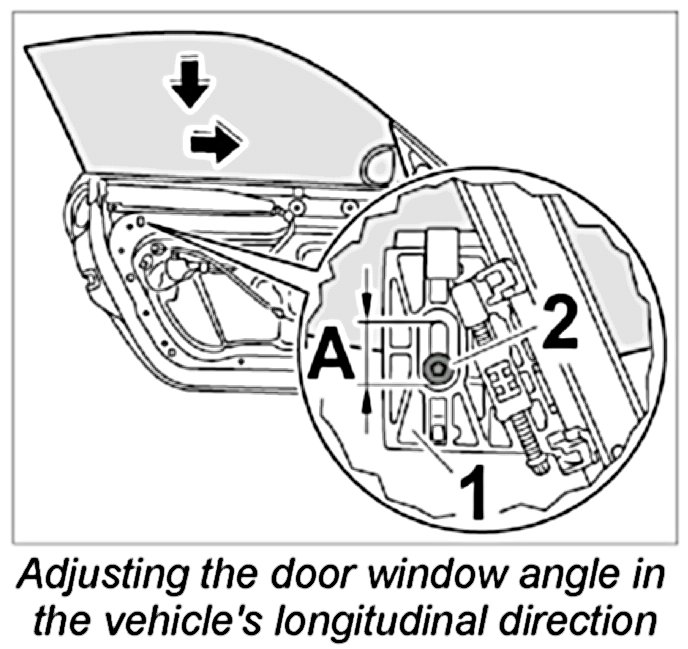 A
2
1

Adjusting the door window angle in the vehicle's longitudinal direction