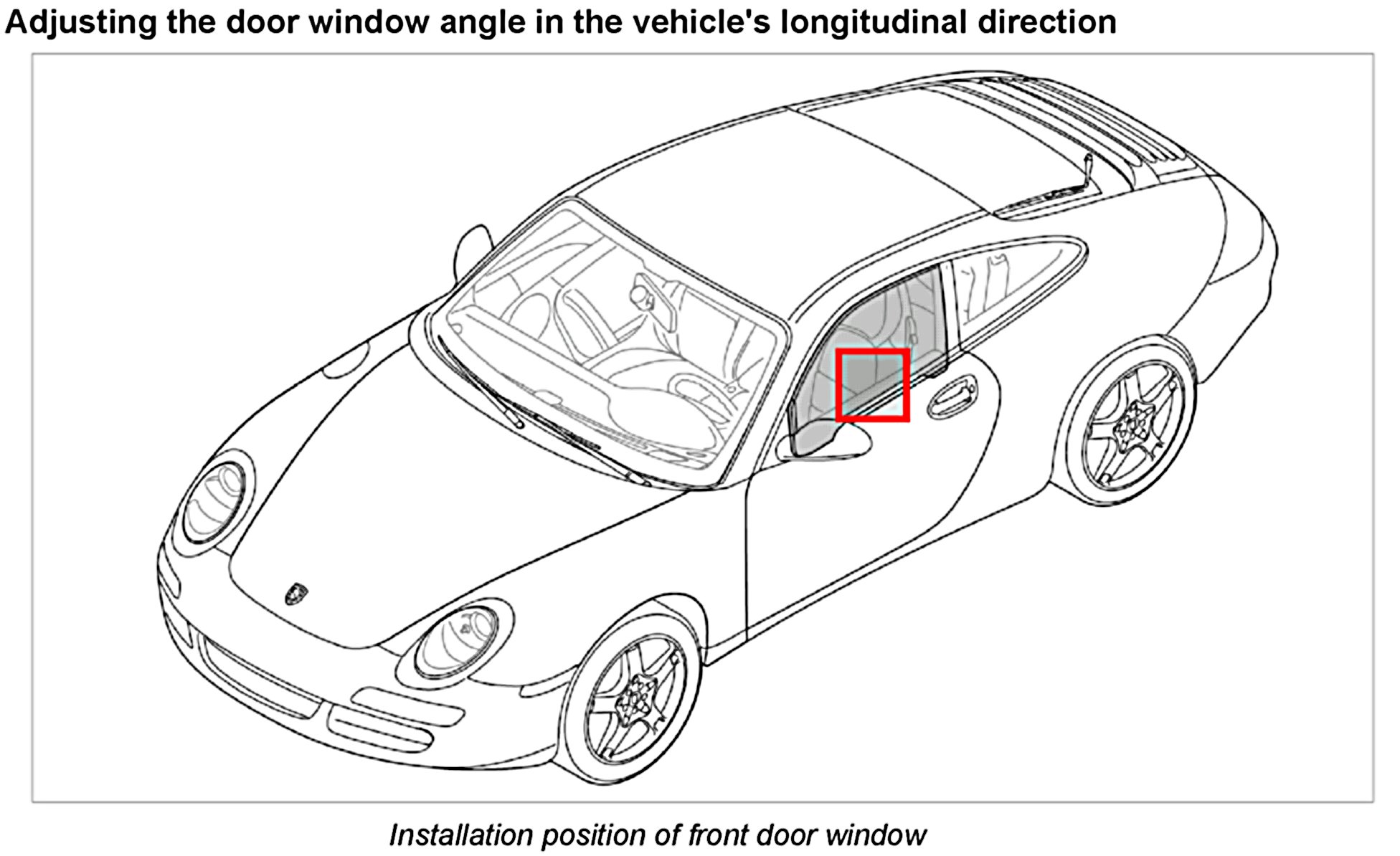 Adjusting the door window angle in the vehicle's longitudinal direction

Installation position of front door window