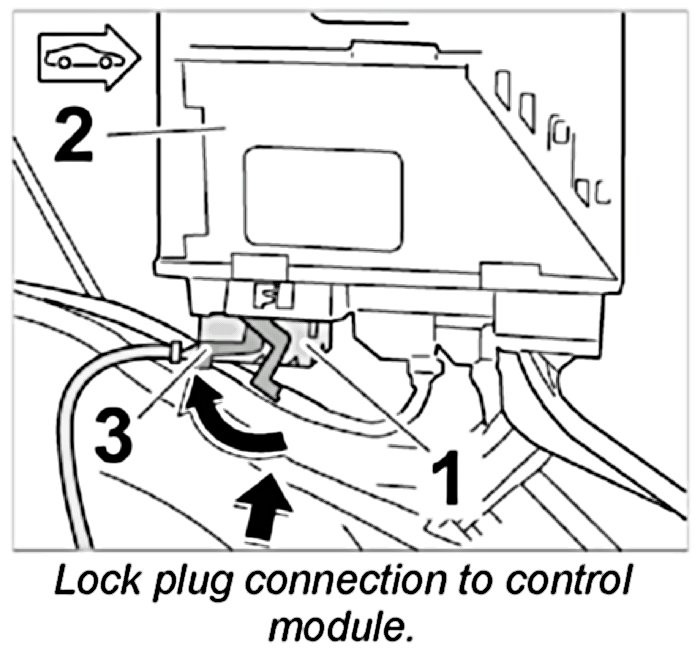 2

3

1

Lock plug connection to control module.