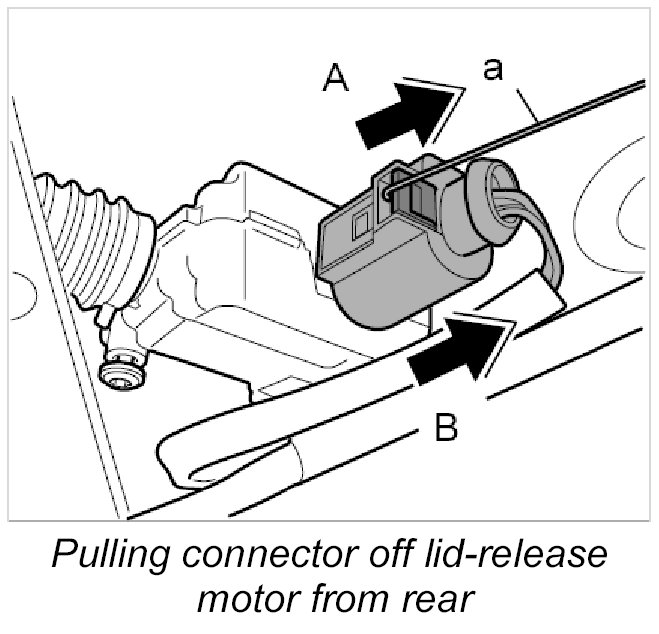 A
a
B

Pulling connector off lid-release motor from rear