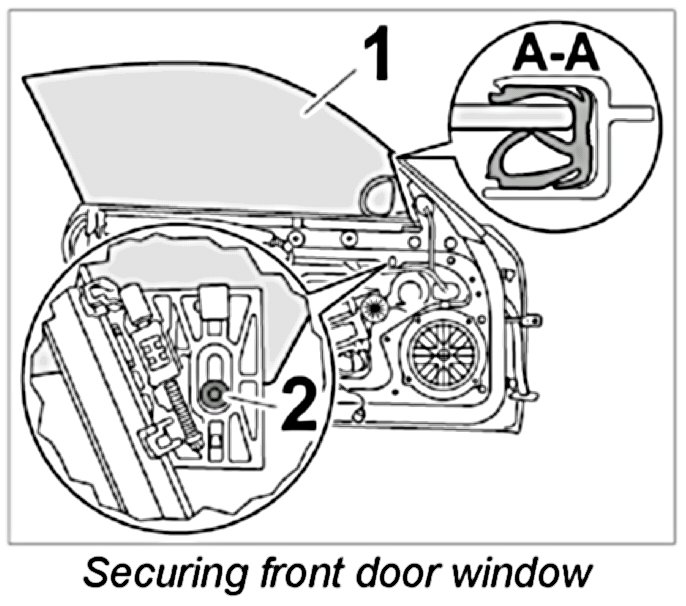 1
A-A
2
Securing front door window