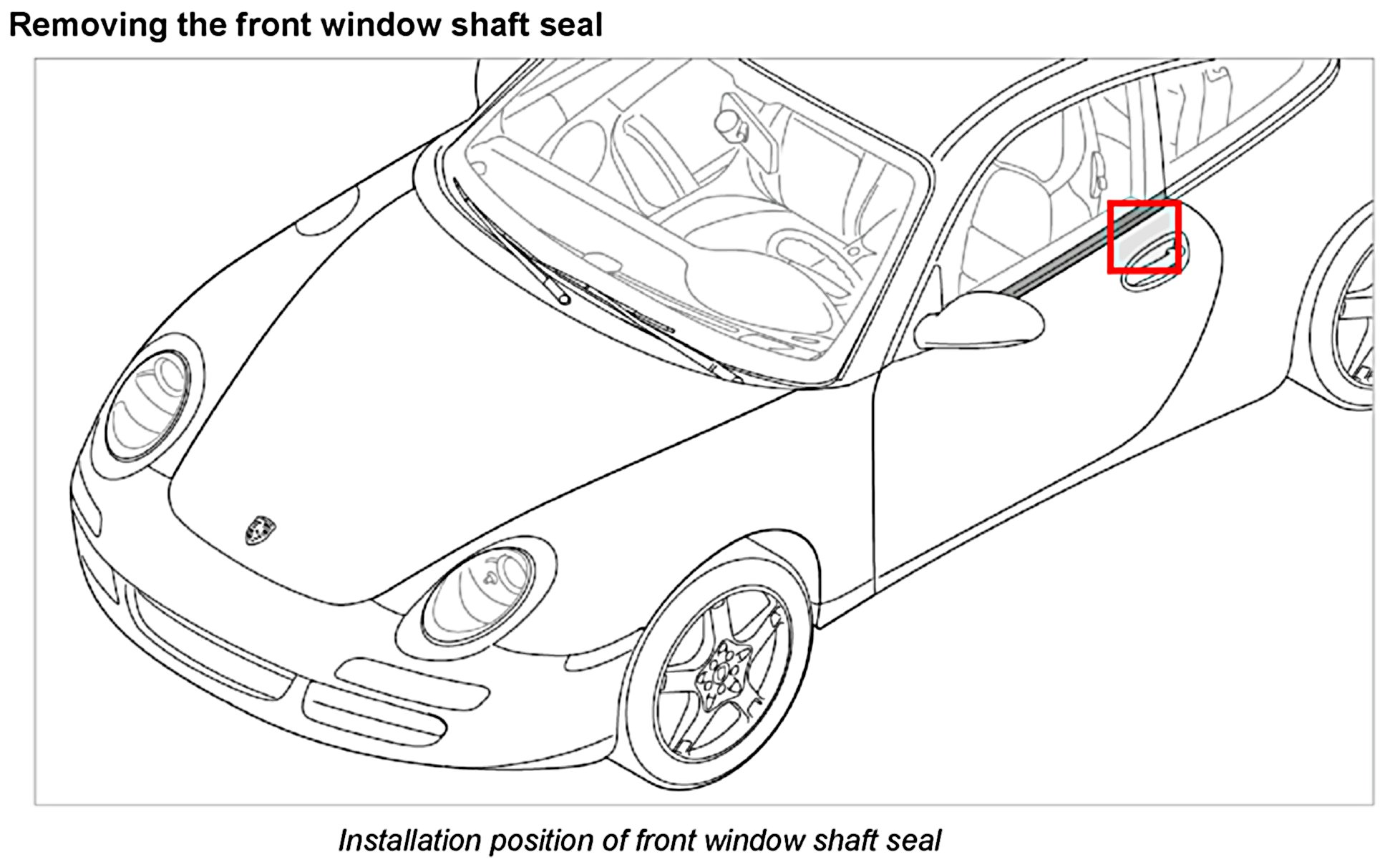 Removing the front window shaft seal

Installation position of front window shaft seal