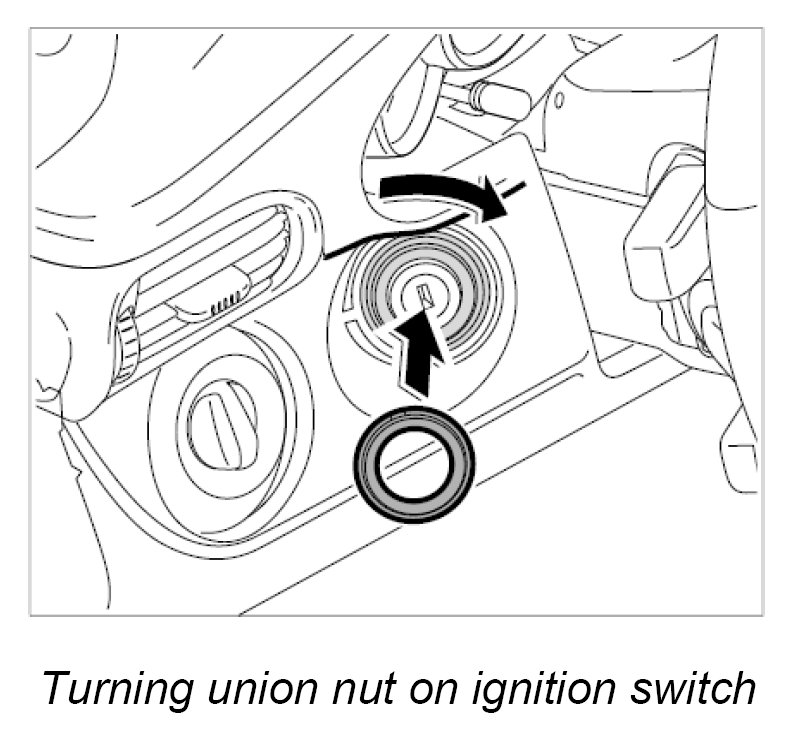 Turning union nut on ignition switch