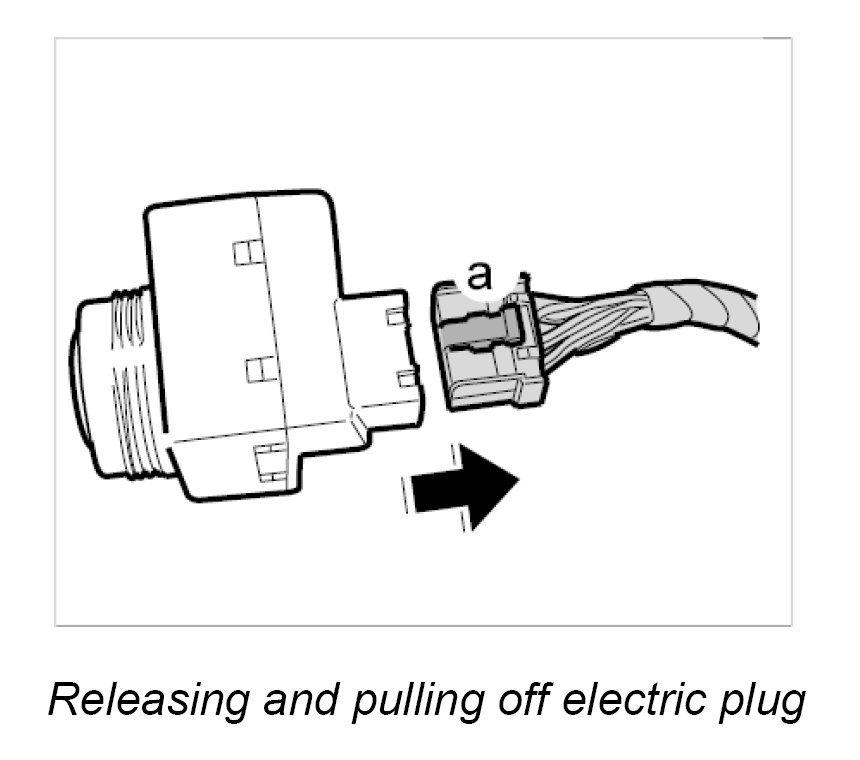 a

Releasing and pulling off electric plug