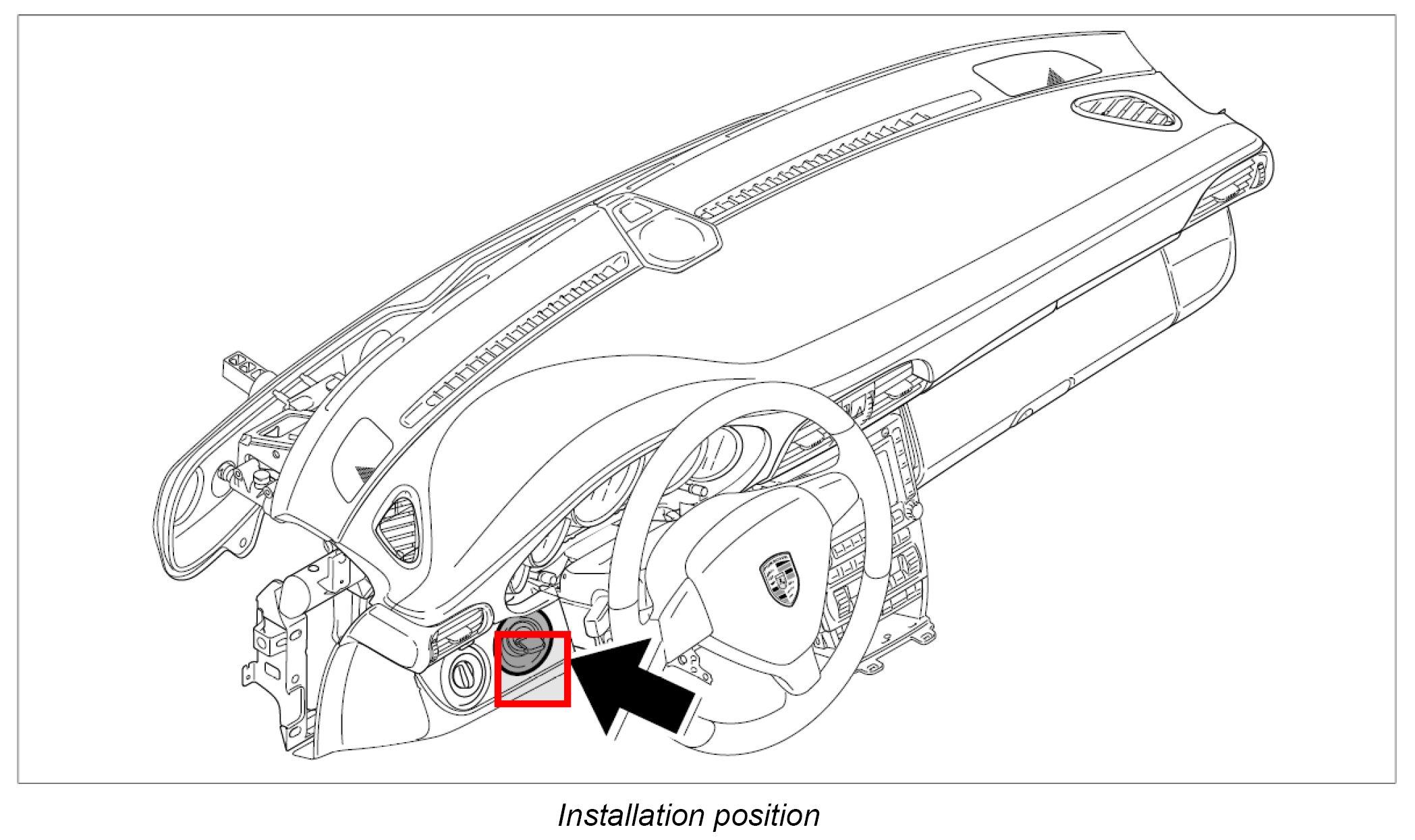 Installation position