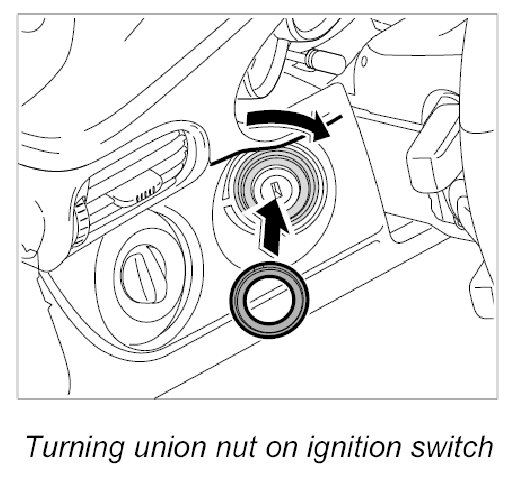 Turning union nut on ignition switch