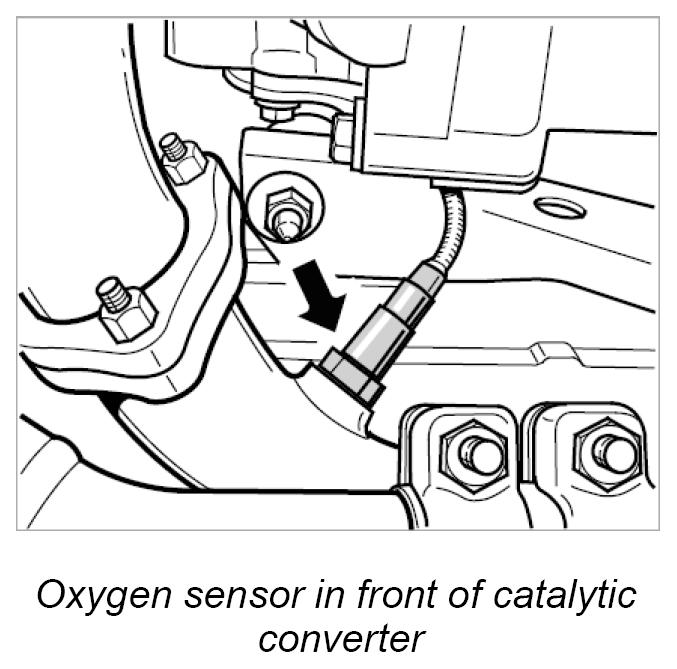 Oxygen sensor in front of catalytic converter