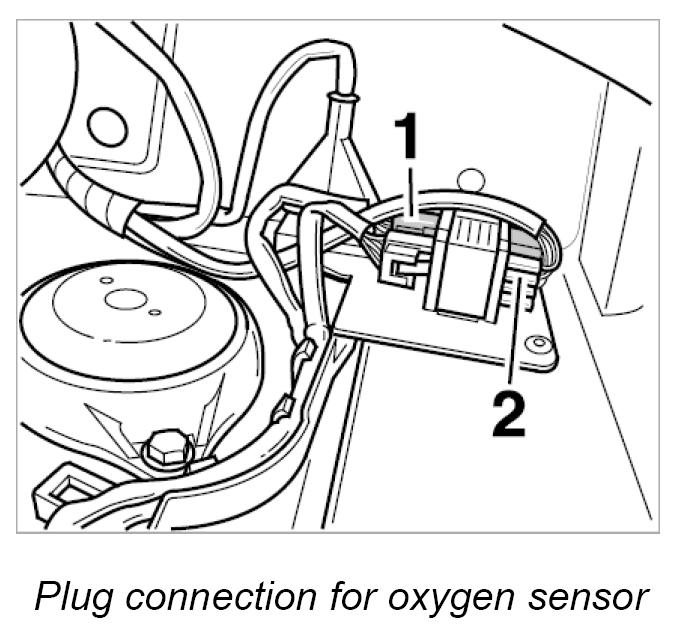 1

2

Plug connection for oxygen sensor