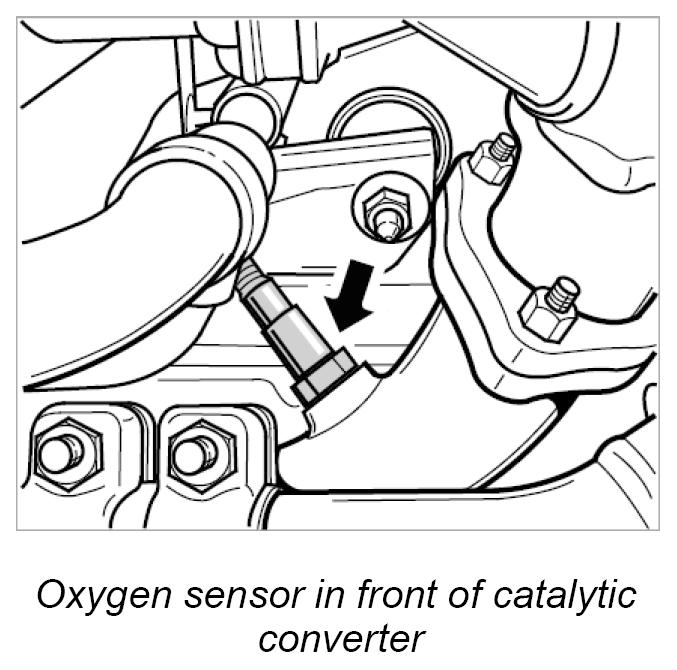 Oxygen sensor in front of catalytic converter