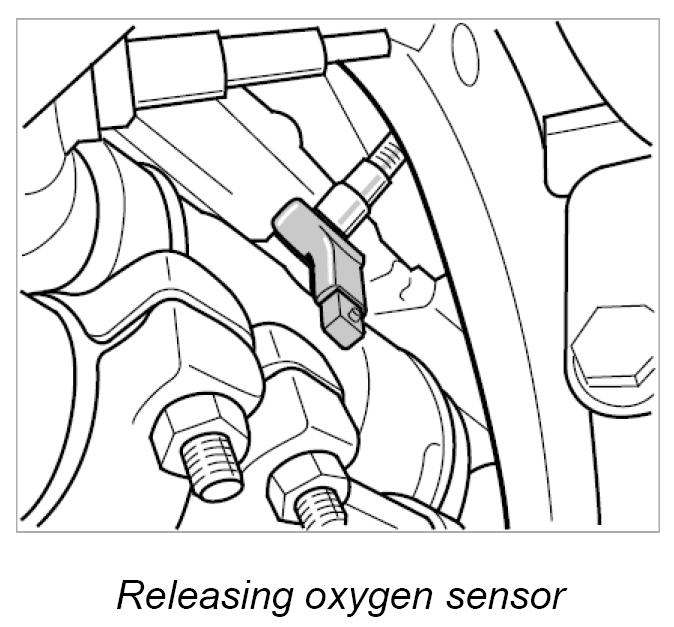 Releasing oxygen sensor