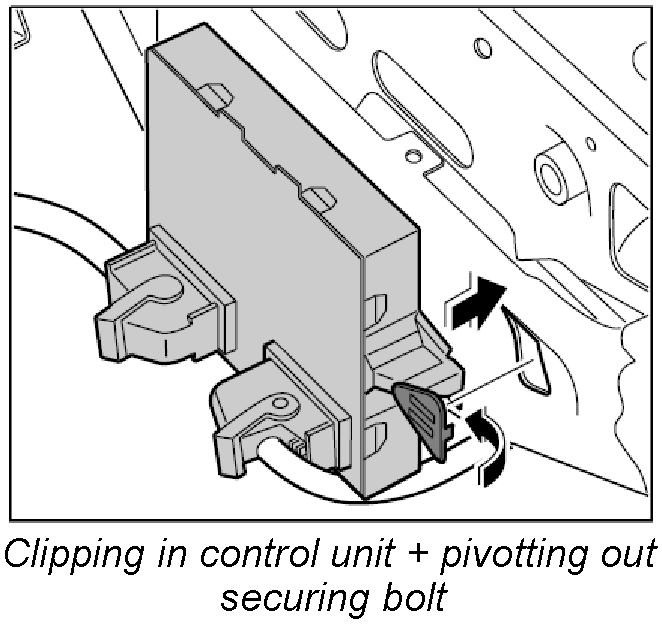 Clipping in control unit + pivotting out securing bolt