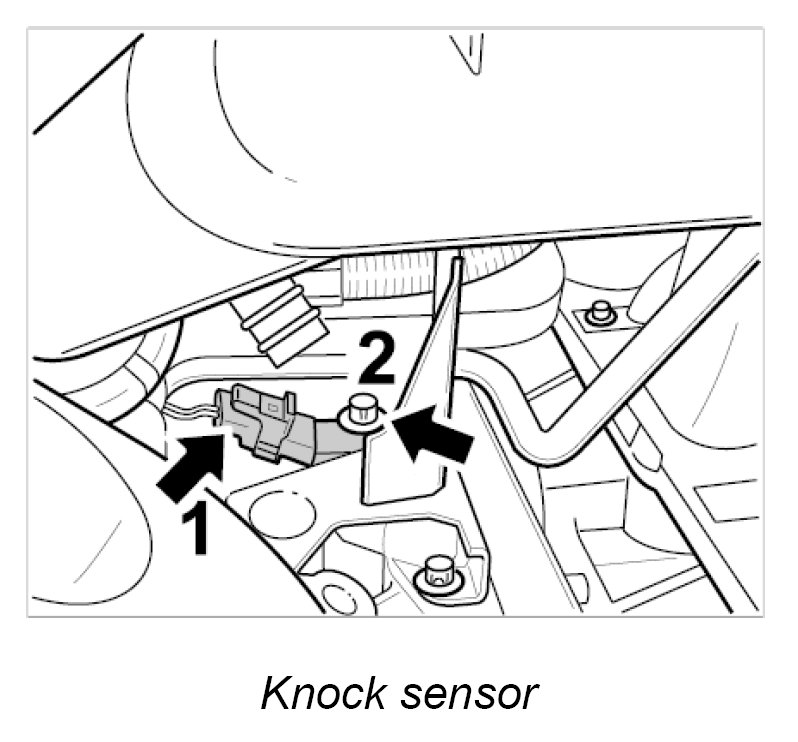 2

1

Knock sensor