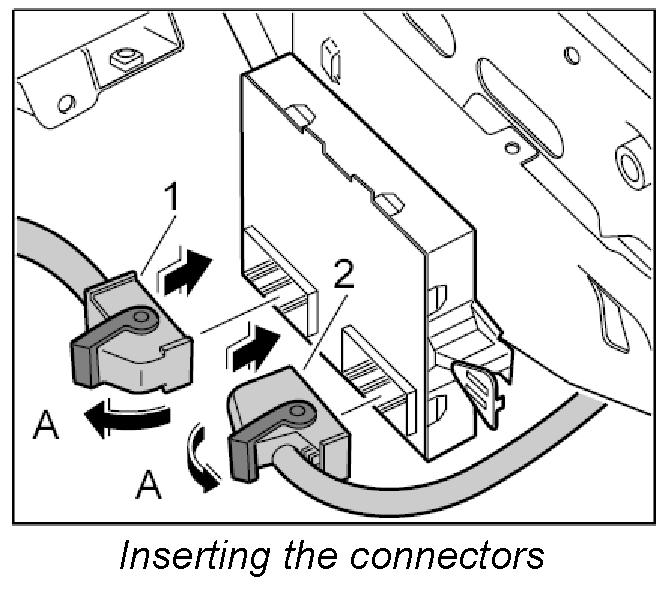 1

2

A

A

Inserting the connectors