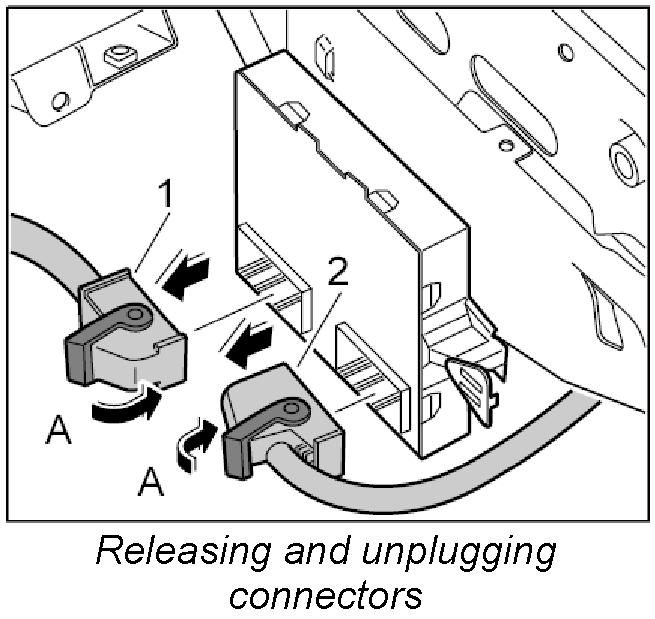 1
2
A
A

Releasing and unplugging connectors